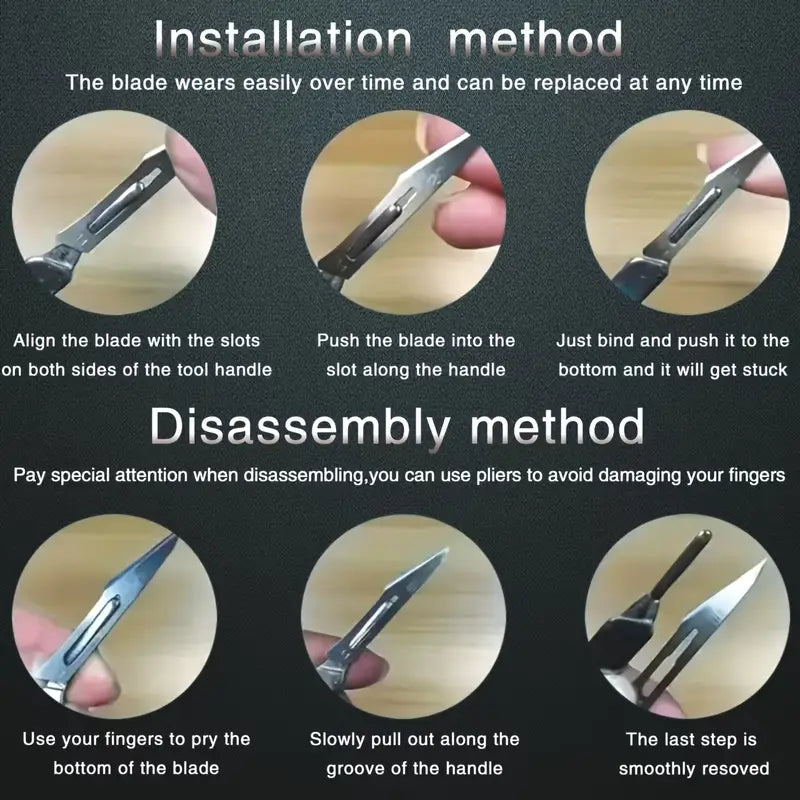 Installation method

The blade wears easily over time and can be replaced at any time

Align the blade with the slots on both sides of the tool handle

Push the blade into the slot along the handle

Just bind and push it to the bottom and it will get stuck

Disassembly method

Pay special attention when disassembling,you can use pliers to avoid damaging your fingers

Use your fingers to pry the bottom of the blade

Slowly pull out along the groove of the handle

The last step is smoothly resoved