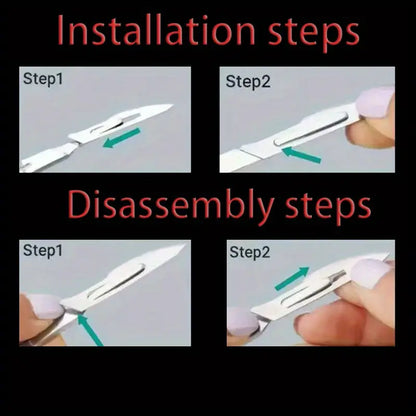 Installation steps

Step1

Step2

Disassembly steps

Step1

Step2