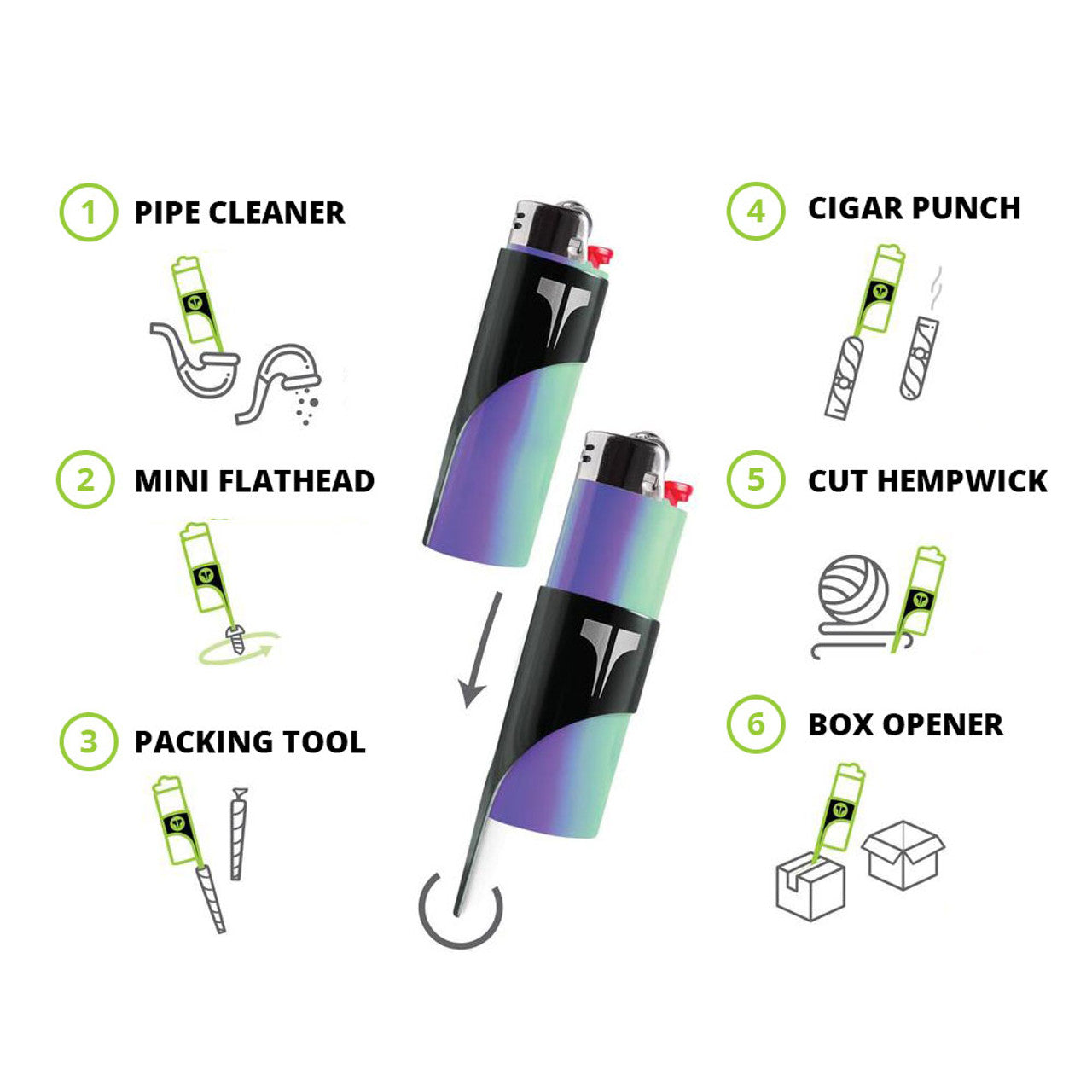 1 PIPE CLEANER

2 MINI FLATHEAD

3 PACKING TOOL

4 CIGAR PUNCH

5 CUT HEMPWICK

6 BOX OPENER